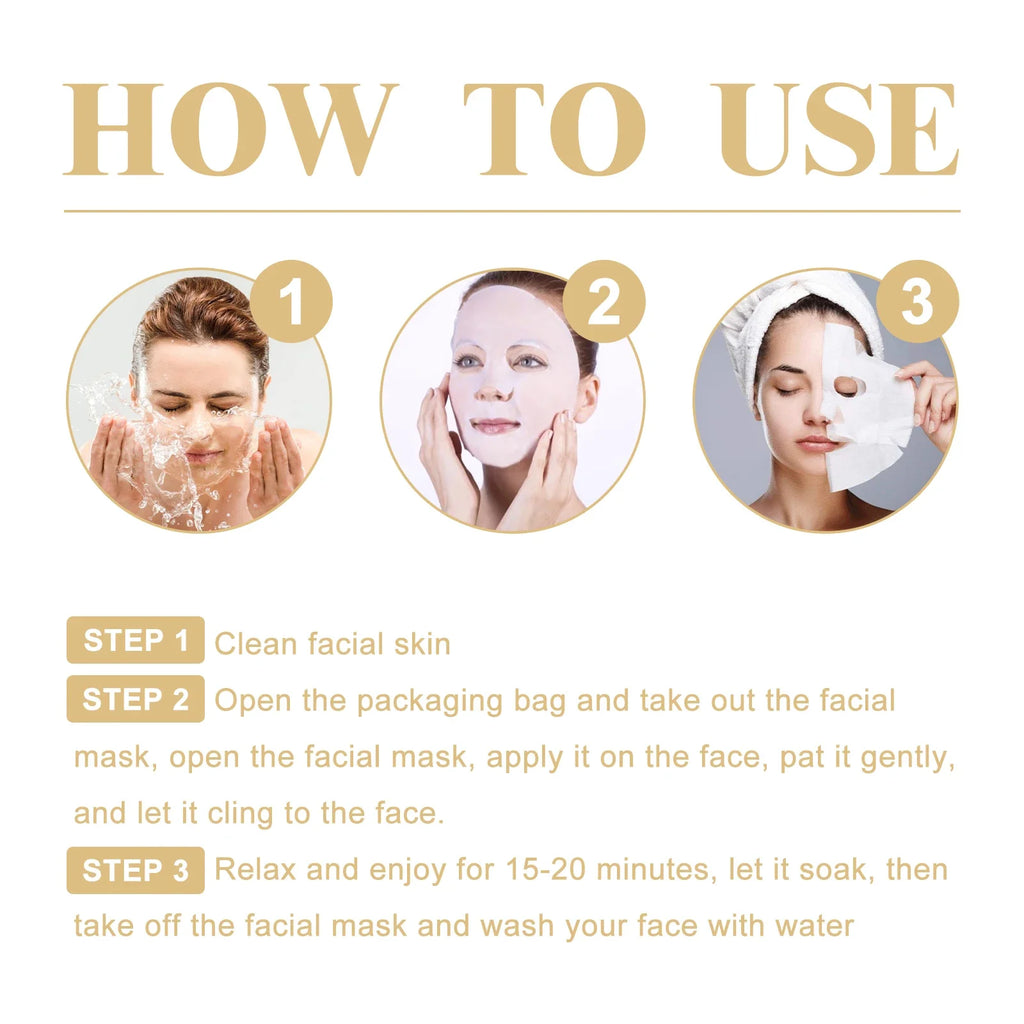 HOW TO USE

1

2

3

STEP 1 Clean facial skin

STEP 2 Open the packaging bag and take out the facial mask, open the facial mask, apply it on the face, pat it gently, and let it cling to the face.

STEP 3 Relax and enjoy for 15-20 minutes, let it soak, then take off the facial mask and wash your face with water